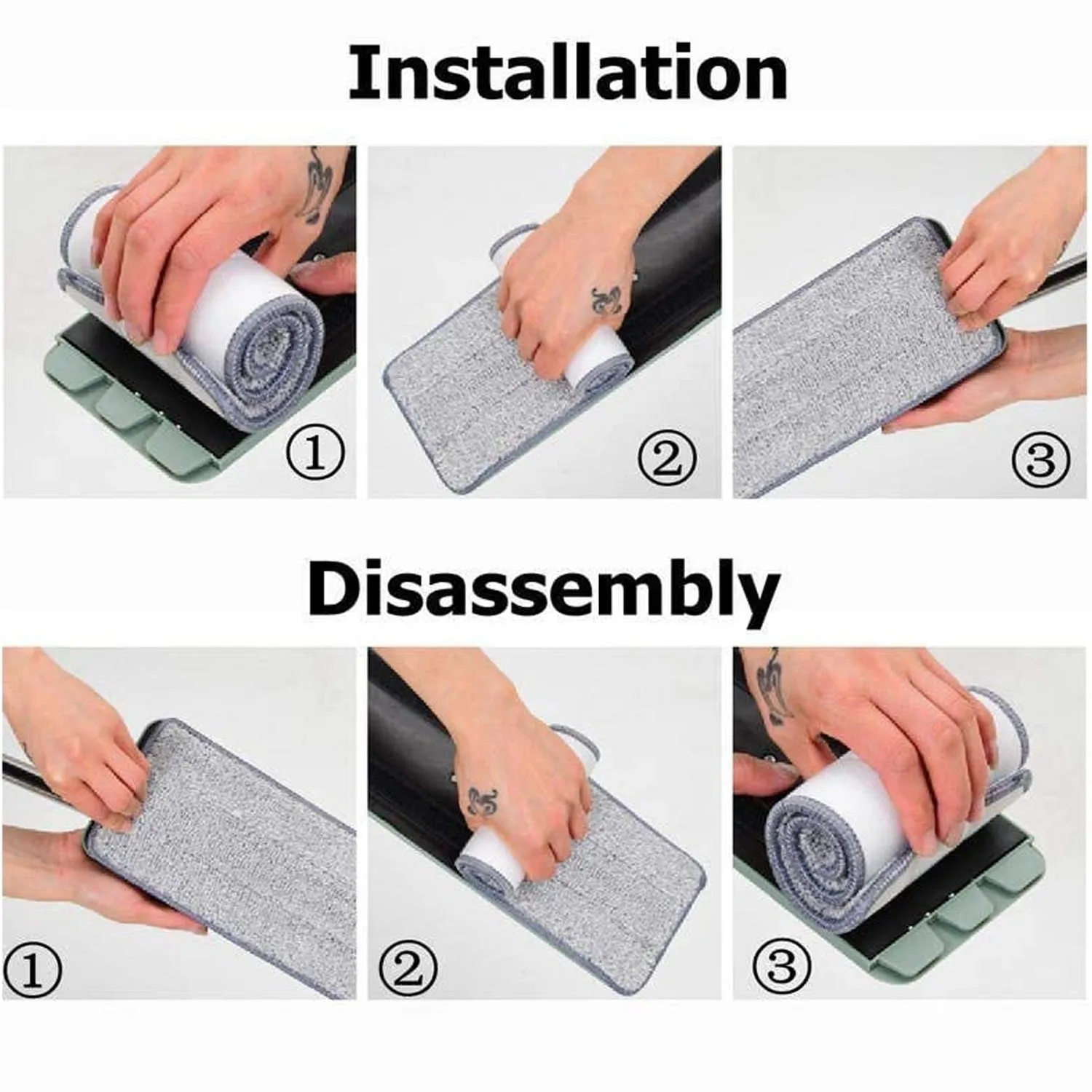 Installation

①

②

③

Disassembly

①

②

③